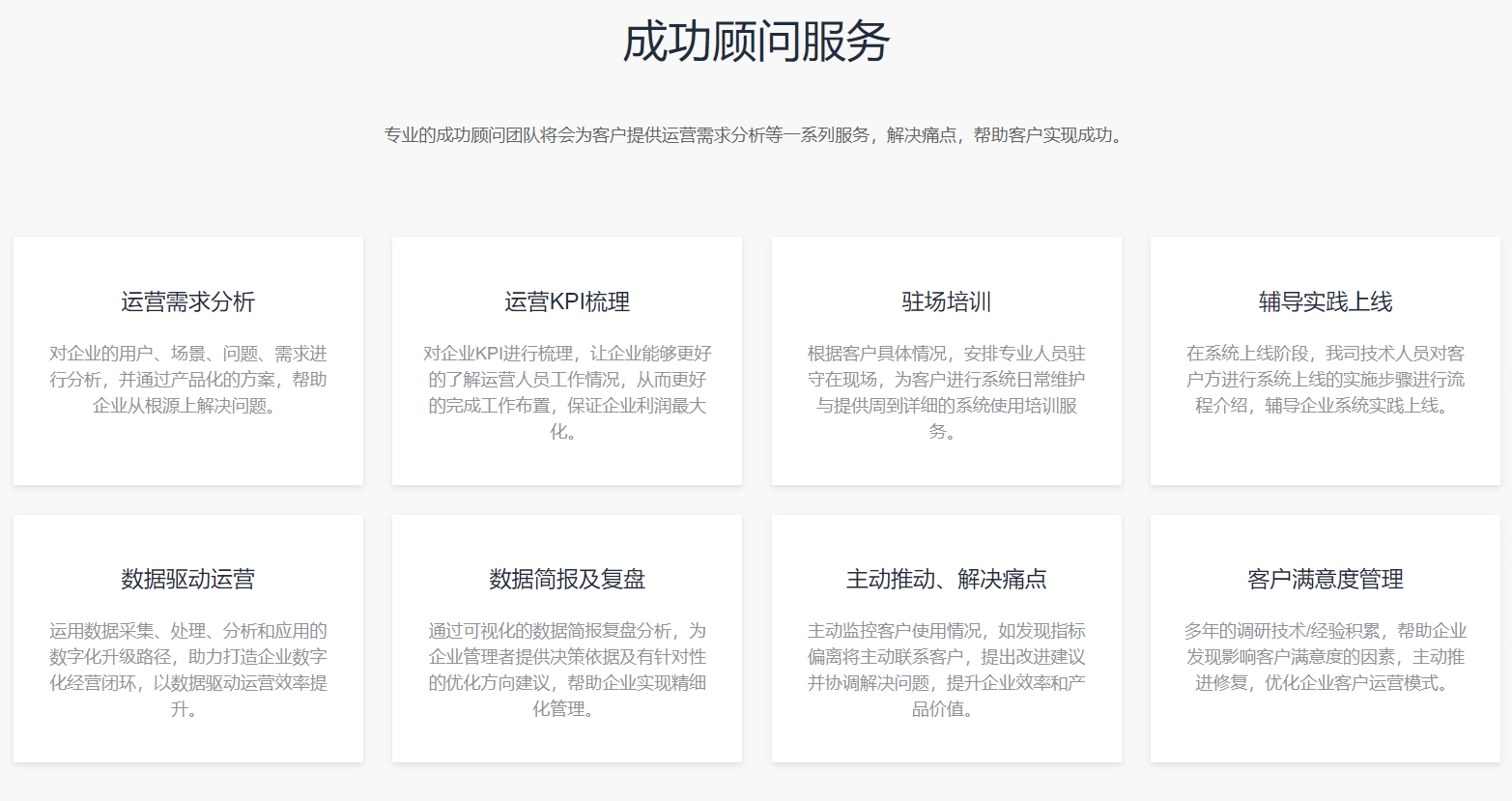 成功顾问服务

专业的成功顾问团队将会为客户提供运营需求分析等一系列服务，解决痛点，帮助客户实现成功。

运营需求分析

对企业的用户、场景、问题、需求进行分析，并通过产品化的方案，帮助企业从根源上解决问题。

运营KPI梳理

对企业KPI进行梳理，让企业能够更好的了解运营人员工作情况，从而更好的完成工作布置，保证企业利润最大化。

驻场培训

根据客户具体情况，安排专业人员驻守在现场，为客户进行系统日常维护与提供周到详细的系统使用培训服务。

辅导实践上线

在系统上线阶段，我司技术人员对客户方进行系统上线的实施步骤进行流程介绍，辅导企业系统实践上线。

数据驱动运营

运用数据采集、处理、分析和应用的数字化升级路径，助力打造企业数字化经营闭环，以数据驱动运营效率提升。

数据简报及复盘

通过可视化的数据简报复盘分析，为企业管理者提供决策依据及有针对性的优化方向建议，帮助企业实现精细化管理。

主动推动、解决痛点

主动监控客户使用情况，如发现指标偏离将主动联系客户，提出改进建议并协调解决问题，提升企业效率和产品价值。

客户满意度管理

多年的调研技术/经验积累，帮助企业发现影响客户满意度的因素，主动推进修复，优化企业客户运营模式。